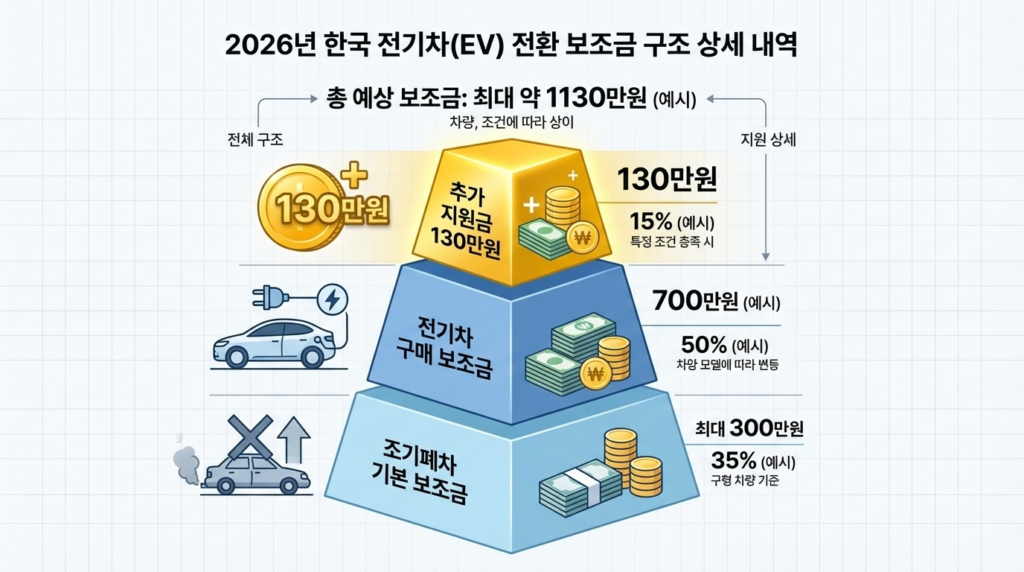 2026년 한국 전기차(EV) 전환 보조금 구조 상세 내역

총 예상 보조금: 최대 약 1130만원 (예시)

차량, 조건에 따라 상이

전체 구조

지원 상세

130만원

추가 지원금 130만원

130만원

15% (예시)

특정 조건 충족 시

전기차 구매 보조금

700만원 (예시)

50% (예시)

차량 모델에 따라 변동

조기폐차 기본 보조금

최대 300만원

35% (예시)

구형 차량 기준