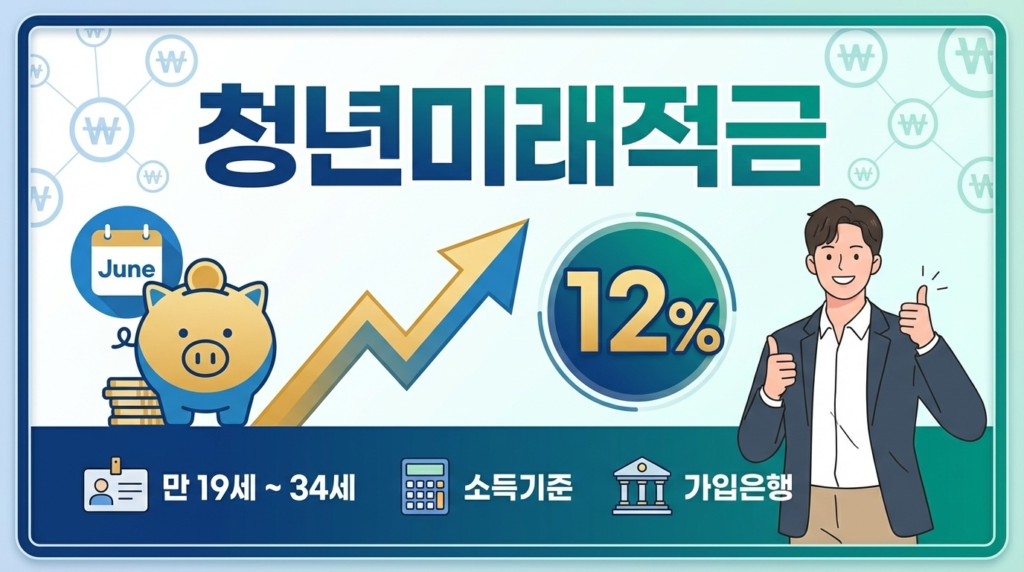 청년미래적금

June

12%

만 19세 ~ 34세

소득기준

가입은행